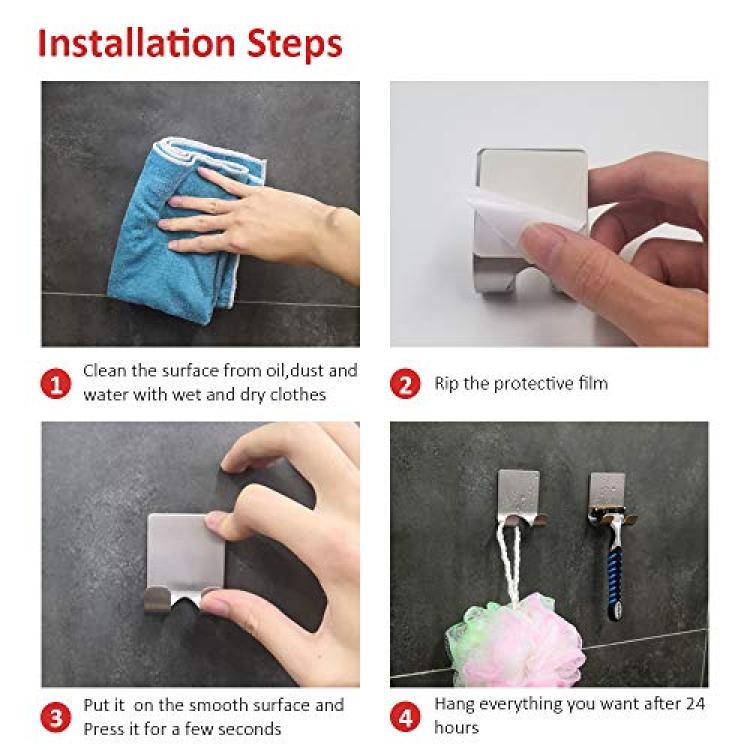 Installation Steps

1 Clean the surface from oil,dust and water with wet and dry clothes

2 Rip the protective film

3 Put it on the smooth surface and Press it for a few seconds

4 Hang everything you want after 24 hours