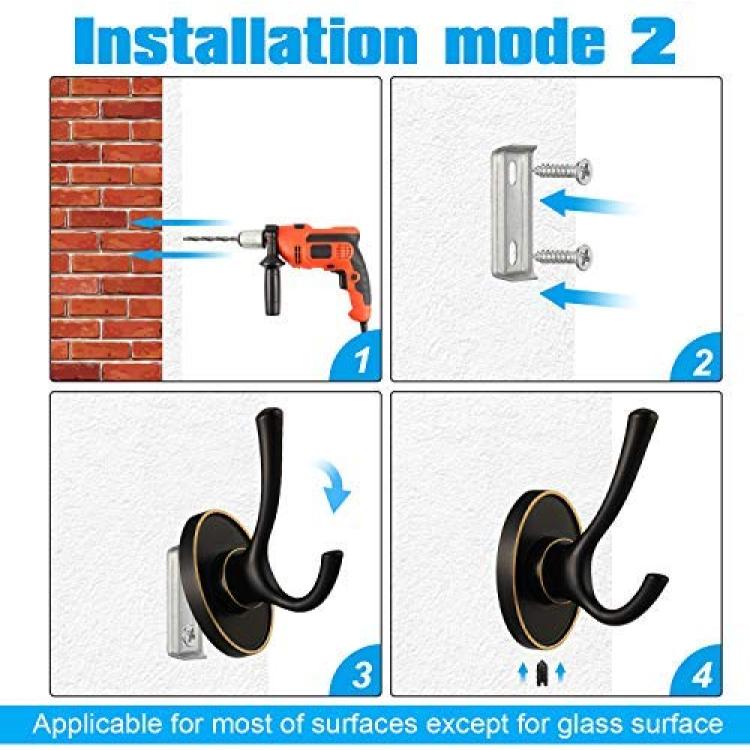 Installation mode 2

1

2

3

4

Applicable for most of surfaces except for glass surface