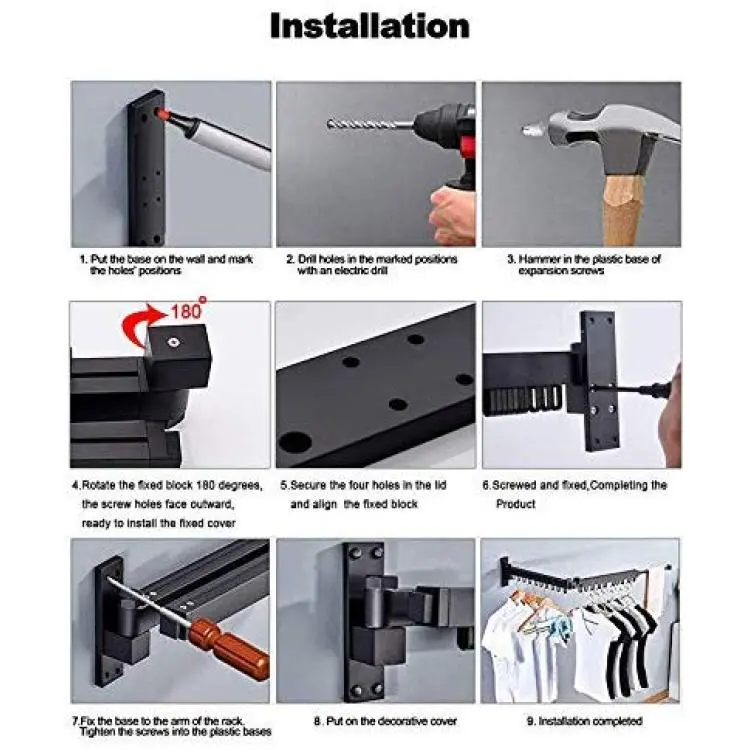 Installation

1. Put the base on the wall and mark the holes' positions

2. Drill holes in the marked positions with an electric drill

3. Hammer in the plastic base of expansion screws

180°

4.Rotate the fixed block 180 degrees, the screw holes face outward, ready to install the fixed cover

5.Secure the four holes in the lid and align the fixed block

6.Screwed and fixed,Completing the Product

7.Fix the base to the arm of the rack. Tighten the screws into the plastic bases

8. Put on the decorative cover

9. Installation completed