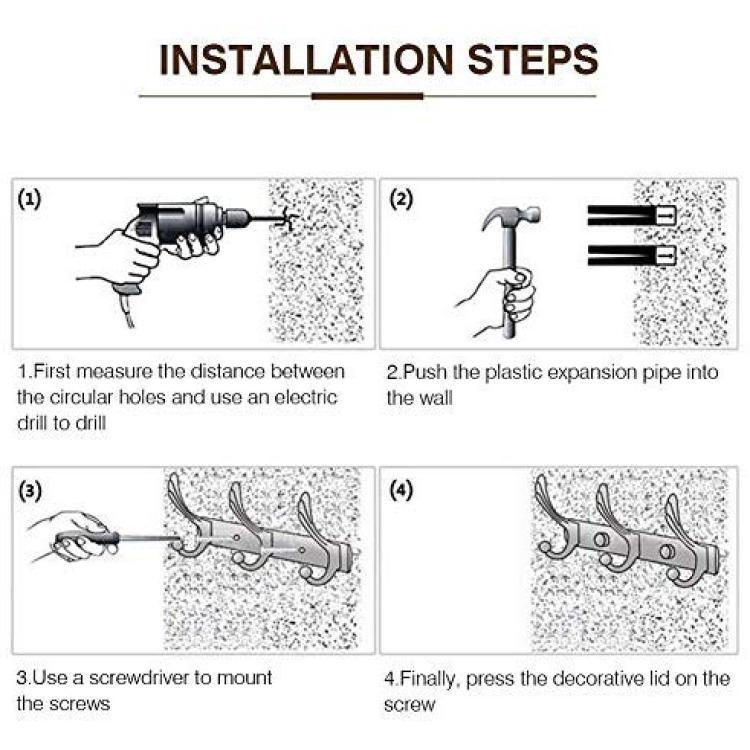 INSTALLATION STEPS

(1)

1.First measure the distance between the circular holes and use an electric drill to drill

(2)

2.Push the plastic expansion pipe into the wall

(3)

3.Use a screwdriver to mount the screws

(4)

4.Finally, press the decorative lid on the screw