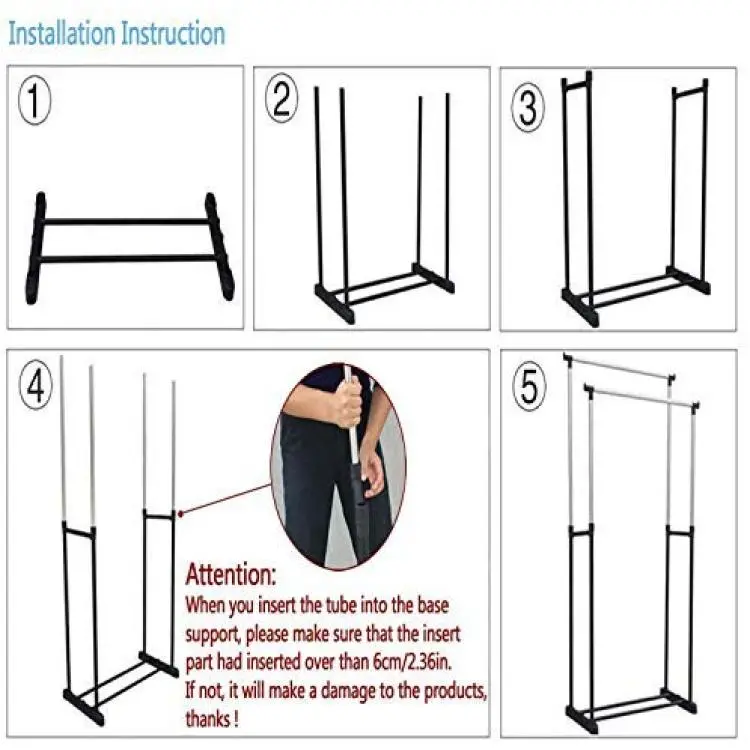 Installation Instruction

①

②

③

④

Attention:
When you insert the tube into the base support, please make sure that the insert part had inserted over than 6cm/2.36in. If not, it will make a damage to the products, thanks !

⑤