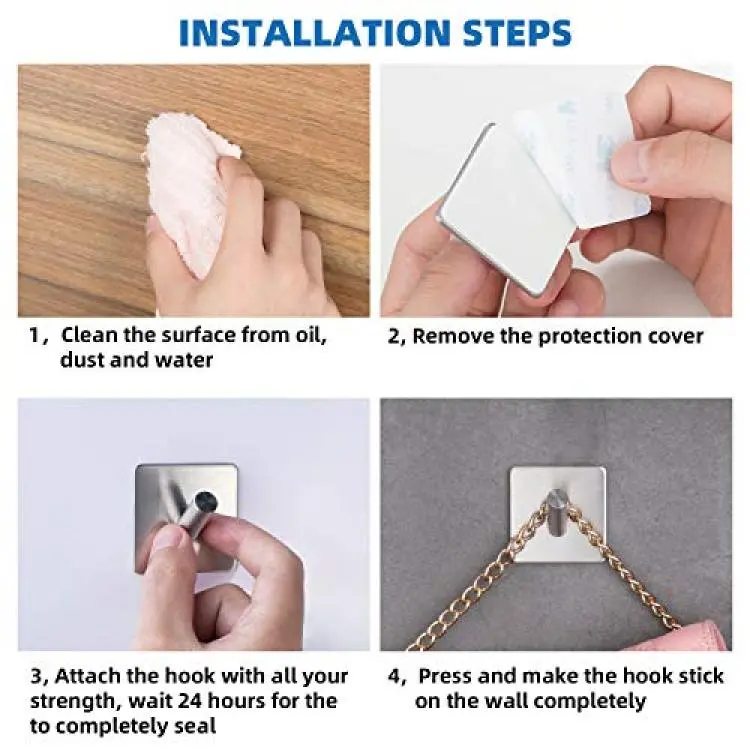 INSTALLATION STEPS

1, Clean the surface from oil, dust and water

2, Remove the protection cover

3, Attach the hook with all your strength, wait 24 hours for the to completely seal

4, Press and make the hook stick on the wall completely