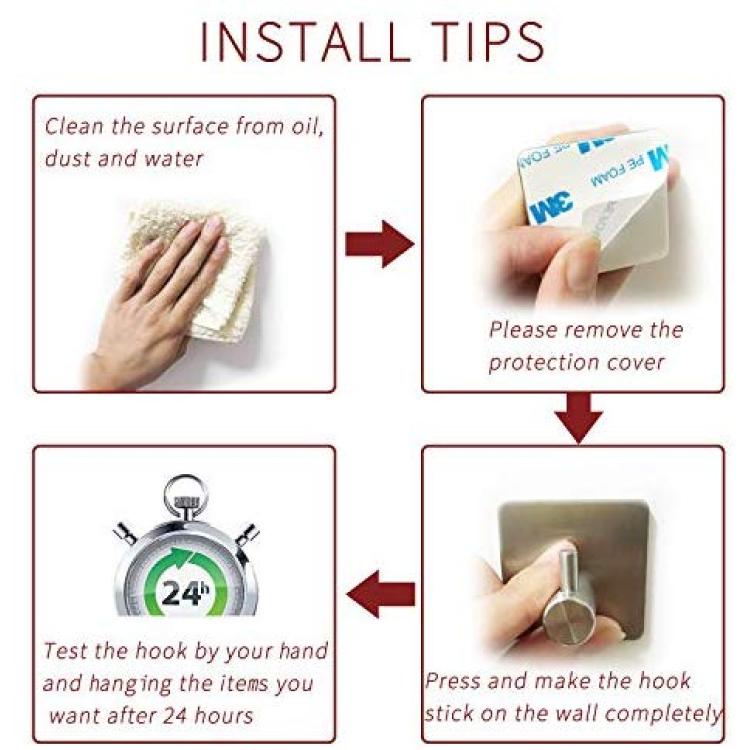 INSTALL TIPS

Clean the surface from oil, dust and water

3M PE FOAM 3M

Please remove the protection cover

Press and make the hook stick on the wall completely

24h

Test the hook by your hand and hanging the items you want after 24 hours