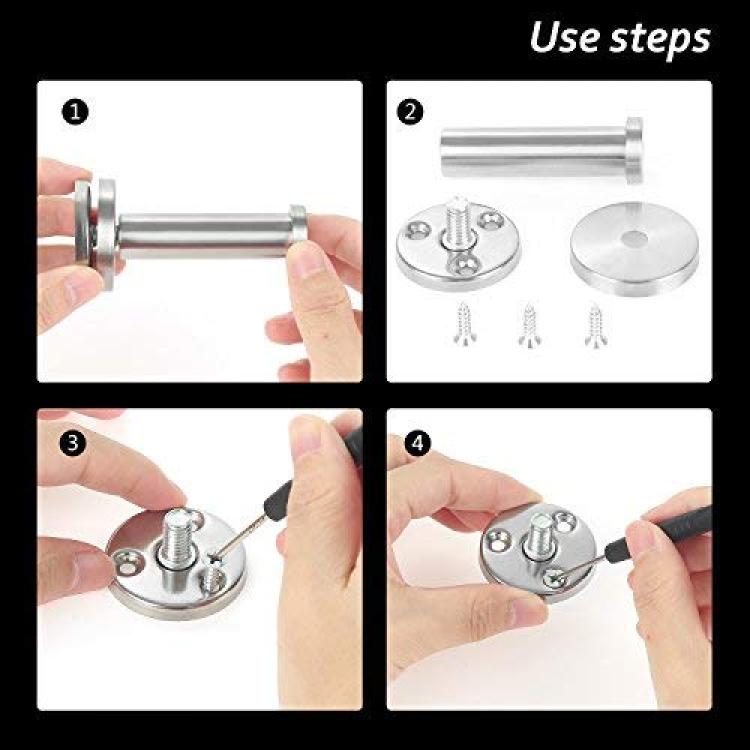 Use steps

1

2

3

4