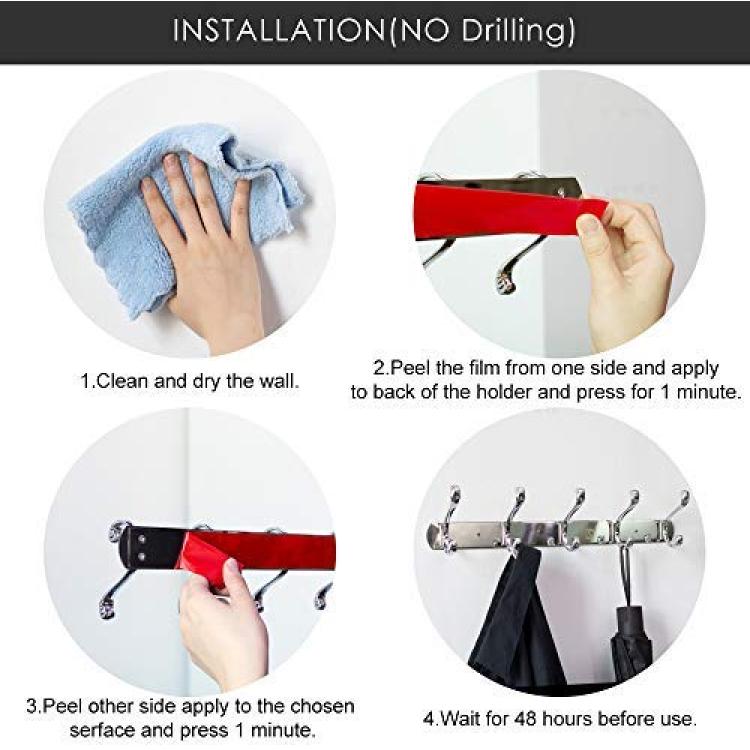 INSTALLATION(NO Drilling)

1.Clean and dry the wall.

2.Peel the film from one side and apply to back of the holder and press for 1 minute.

3.Peel other side apply to the chosen serface and press 1 minute.

4.Wait for 48 hours before use.