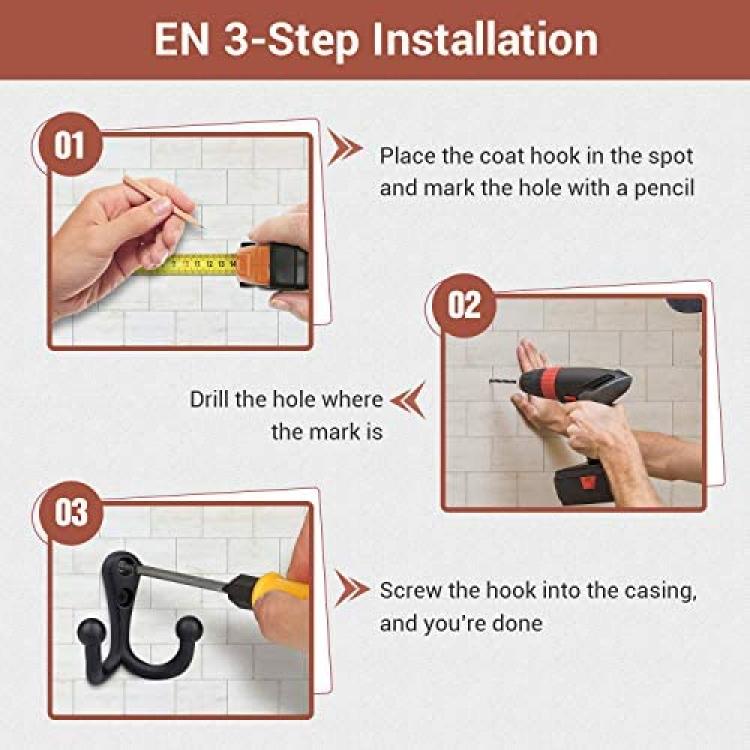 EN 3-Step Installation

01

Place the coat hook in the spot and mark the hole with a pencil

02

Drill the hole where the mark is

03

Screw the hook into the casing, and you're done