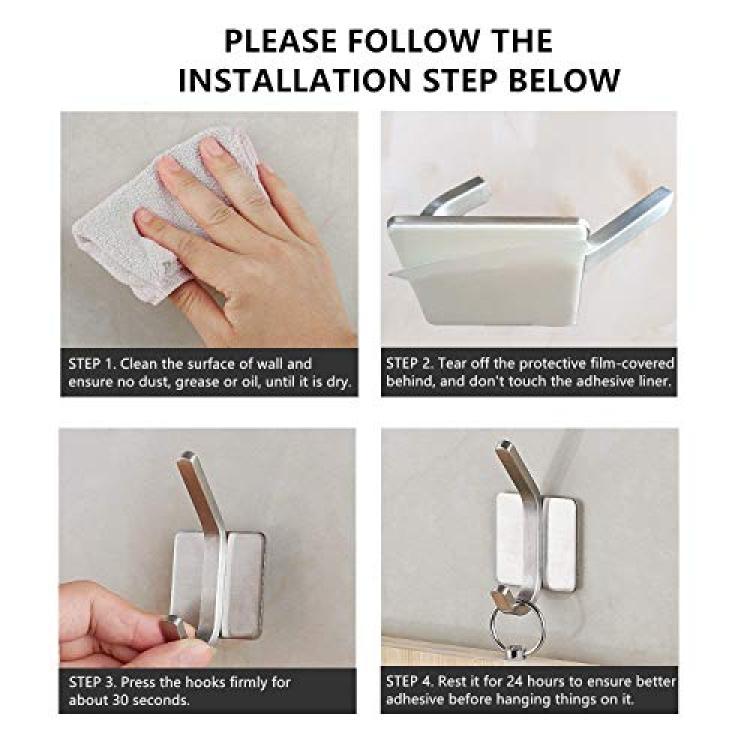 PLEASE FOLLOW THE INSTALLATION STEP BELOW

STEP 1. Clean the surface of wall and ensure no dust, grease or oil, until it is dry.

STEP 2. Tear off the protective film-covered behind, and don't touch the adhesive liner.

STEP 3. Press the hooks firmly for about 30 seconds.

STEP 4. Rest it for 24 hours to ensure better adhesive before hanging things on it.