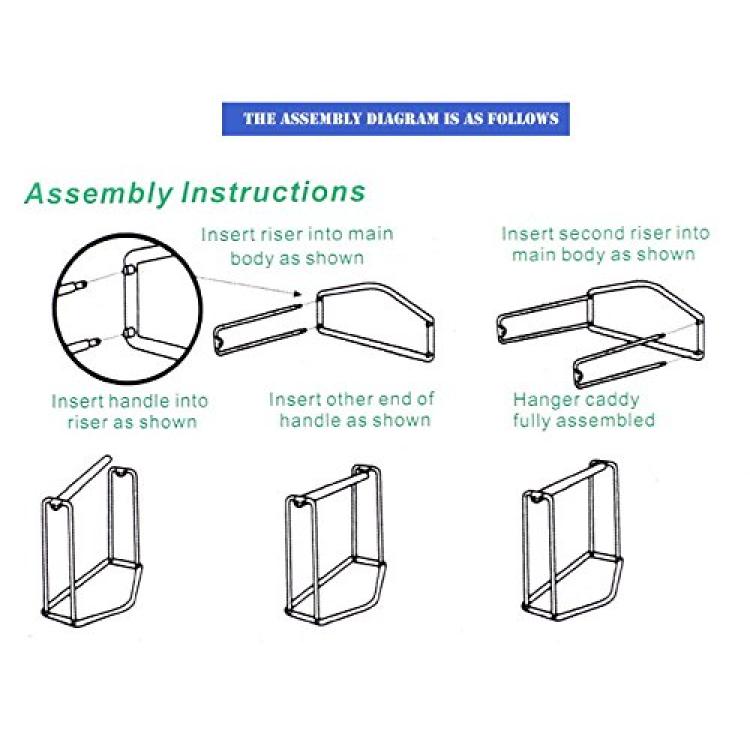 THE ASSEMBLY DIAGRAM IS AS FOLLOWS

Assembly Instructions

Insert riser into main body as shown

Insert second riser into main body as shown

Insert handle into riser as shown

Insert other end of handle as shown

Hanger caddy fully assembled