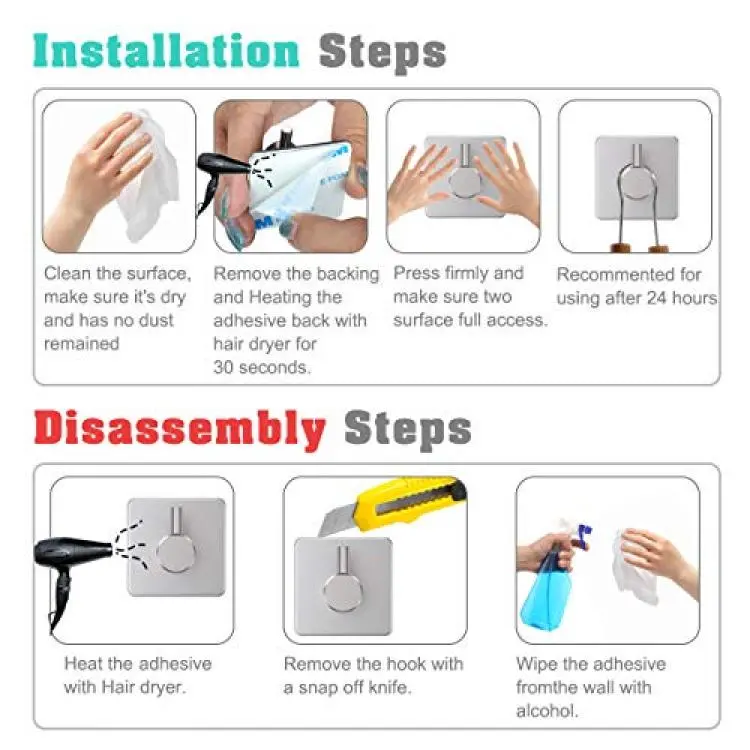 Installation Steps

Clean the surface, make sure it's dry and has no dust remained

Remove the backing and Heating the adhesive back with hair dryer for 30 seconds.

Press firmly and make sure two surface full access.

Recommented for using after 24 hours

Disassembly Steps

Heat the adhesive with Hair dryer.

Remove the hook with a snap off knife.

Wipe the adhesive fromthe wall with alcohol.