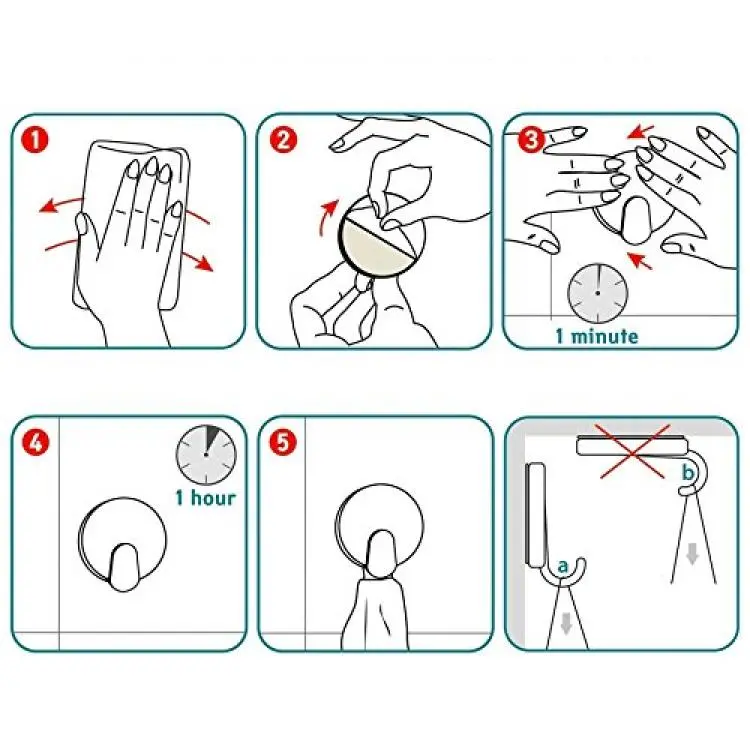 1

2

3

1 minute

4

1 hour

5

b

a