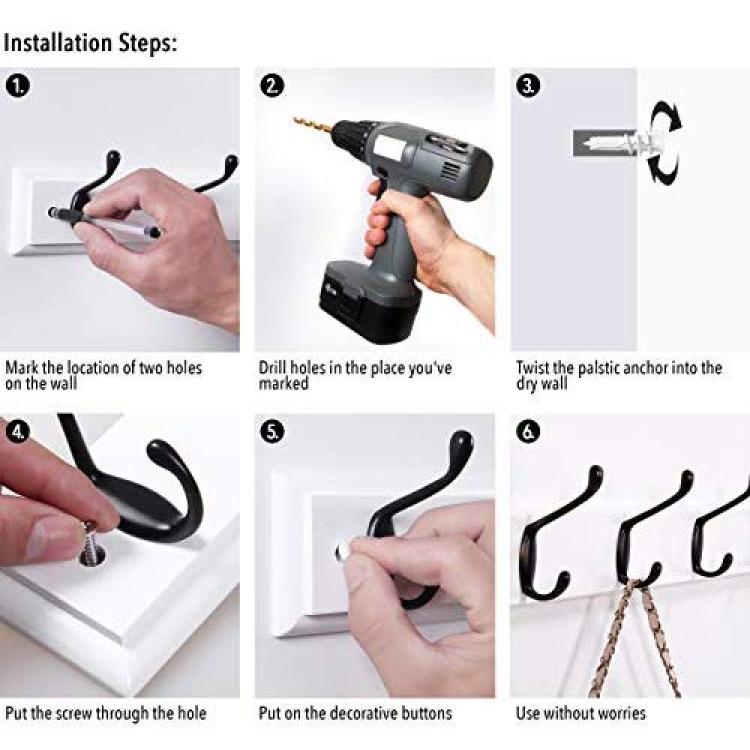 Installation Steps:

1.

Mark the location of two holes on the wall

2.

Drill holes in the place you've marked

3.

Twist the palstic anchor into the dry wall

4.

Put the screw through the hole

5.

Put on the decorative buttons

6.

Use without worries