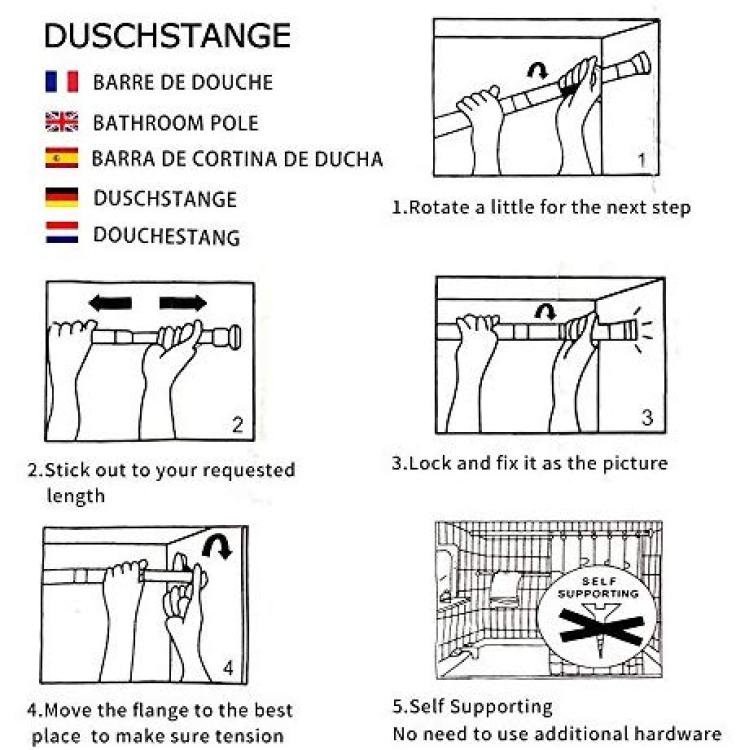 DUSCHSTANGE

BARRE DE DOUCHE

BATHROOM POLE

BARRA DE CORTINA DE DUCHA

DUSCHSTANGE

DOUCHESTANG

1

1.Rotate a little for the next step

2

2.Stick out to your requested length

3

3.Lock and fix it as the picture

4

4.Move the flange to the best place to make sure tension

SELF SUPPORTING

5.Self Supporting
No need to use additional hardware