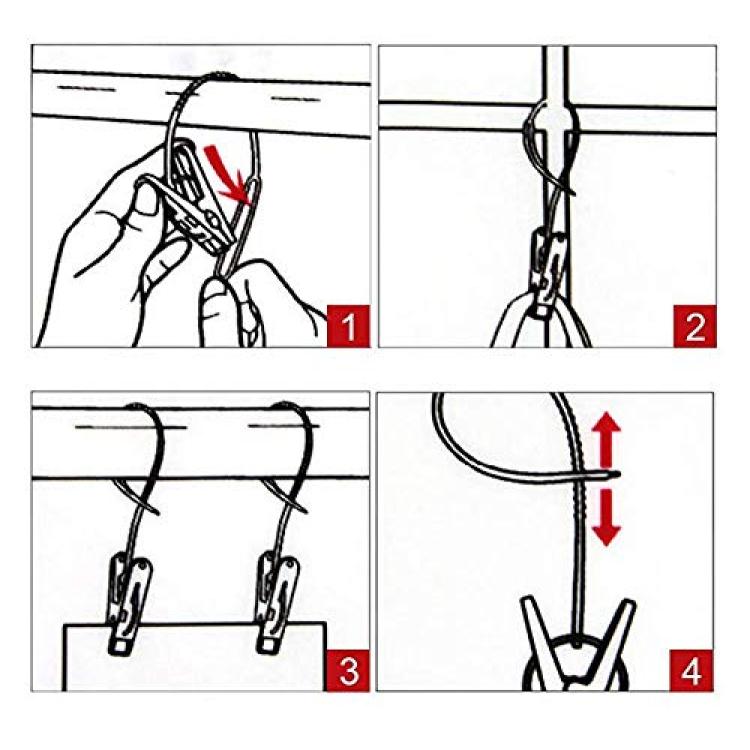 1
2
3
4