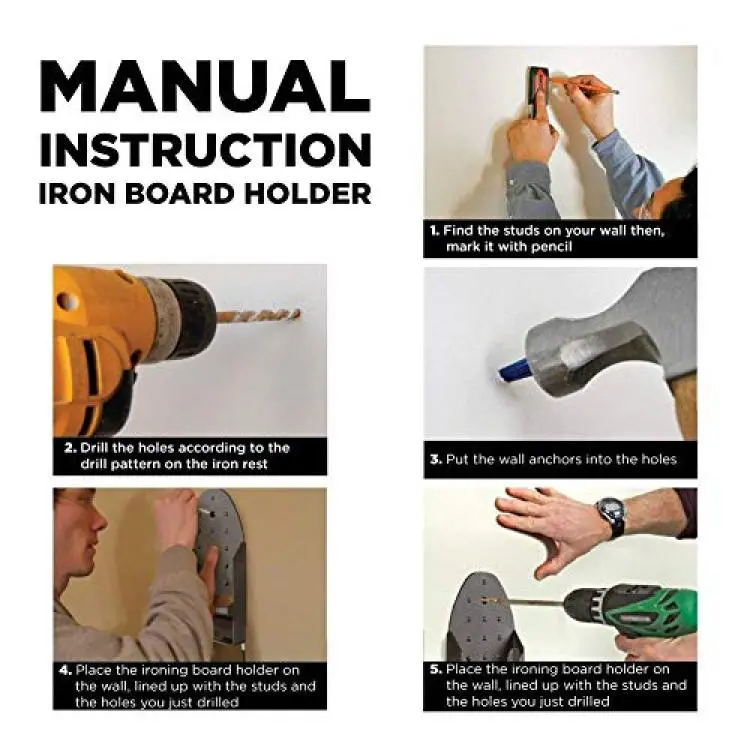 MANUAL
INSTRUCTION
IRON BOARD HOLDER

1. Find the studs on your wall then, mark it with pencil

2. Drill the holes according to the drill pattern on the iron rest

3. Put the wall anchors into the holes

4. Place the ironing board holder on the wall, lined up with the studs and the holes you just drilled

5. Place the ironing board holder on the wall, lined up with the studs and the holes you just drilled