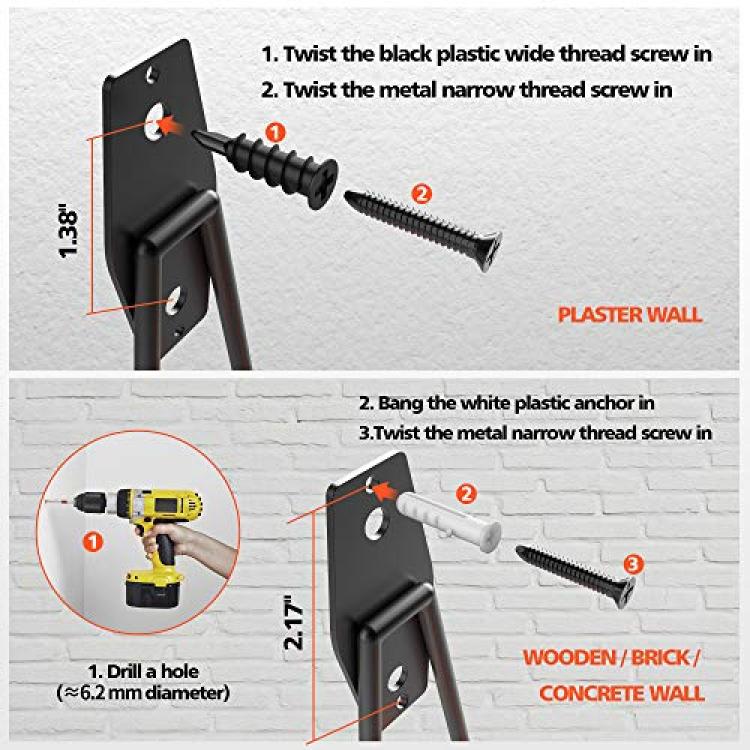 1. Twist the black plastic wide thread screw in

2. Twist the metal narrow thread screw in

1

2

1.38"

PLASTER WALL

2. Bang the white plastic anchor in

3.Twist the metal narrow thread screw in

1

2

3

2.17"

1. Drill a hole (≈6.2 mm diameter)

WOODEN / BRICK / CONCRETE WALL