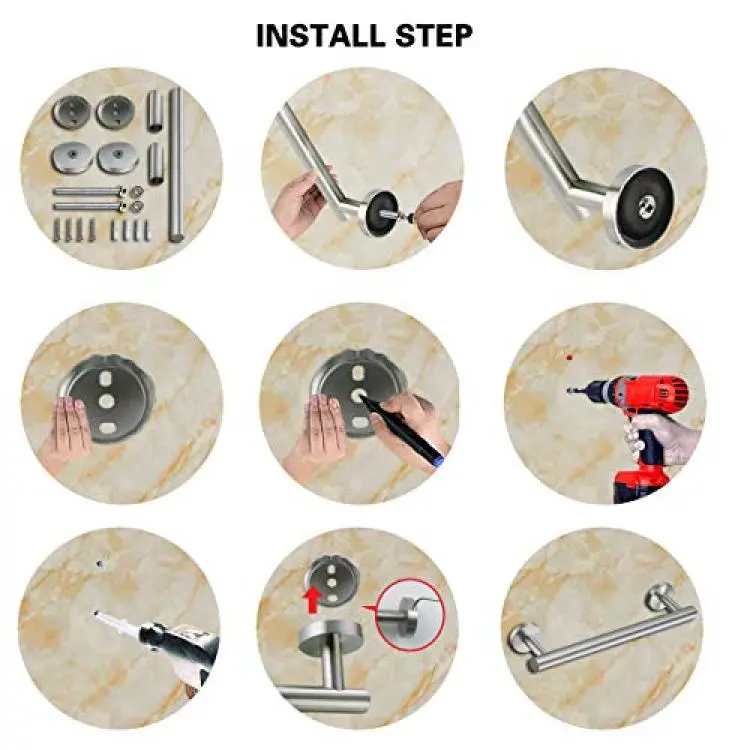 INSTALL STEP