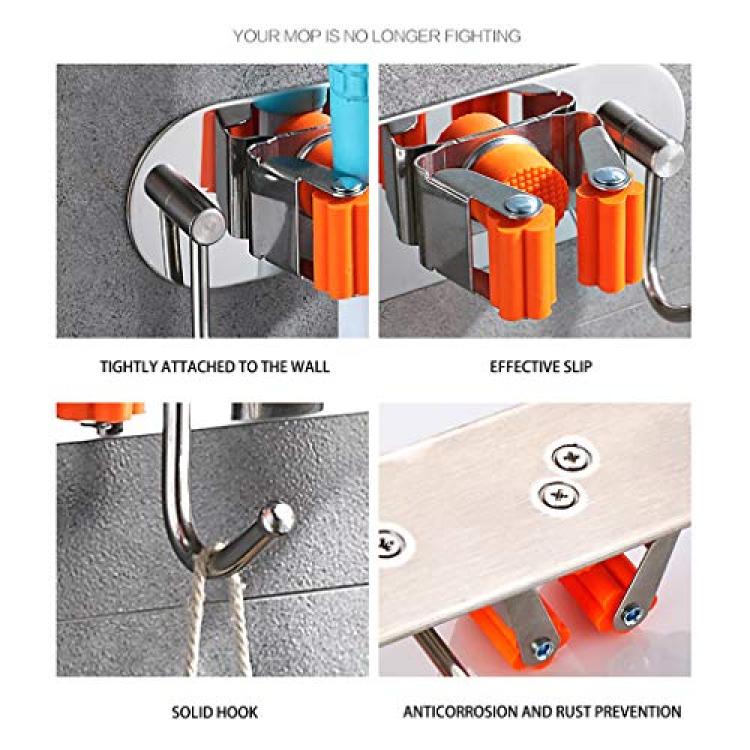 YOUR MOP IS NO LONGER FIGHTING

TIGHTLY ATTACHED TO THE WALL

EFFECTIVE SLIP

SOLID HOOK

ANTICORROSION AND RUST PREVENTION