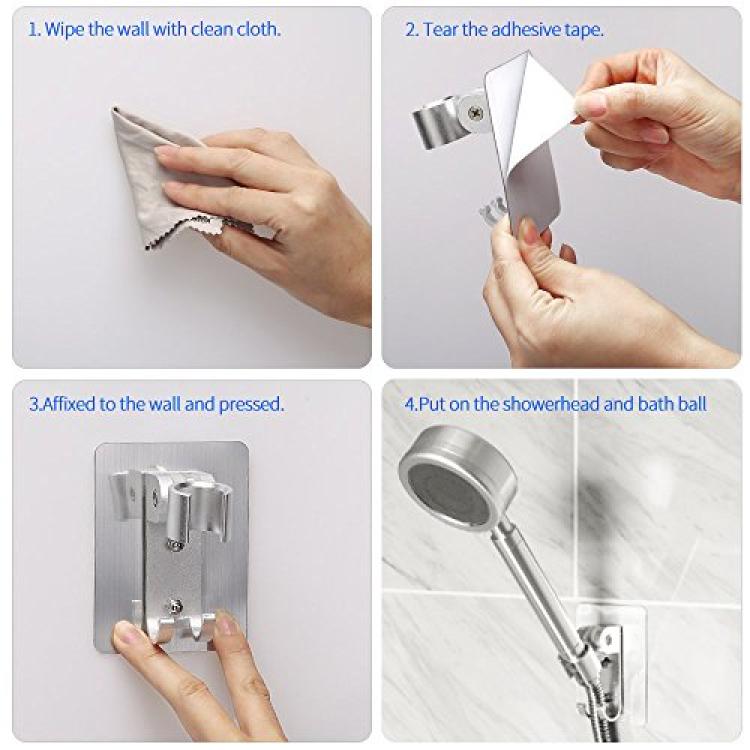 1. Wipe the wall with clean cloth.

2. Tear the adhesive tape.

3.Affixed to the wall and pressed.

4.Put on the showerhead and bath ball