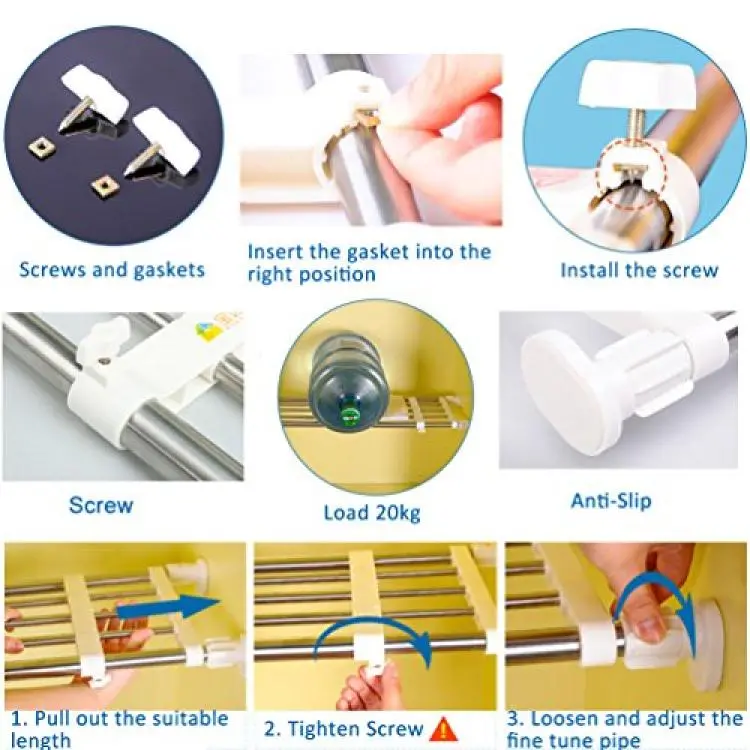 Screws and gaskets

Insert the gasket into the right position

Install the screw

Screw

Load 20kg

Anti-Slip

1. Pull out the suitable length

2. Tighten Screw

3. Loosen and adjust the fine tune pipe