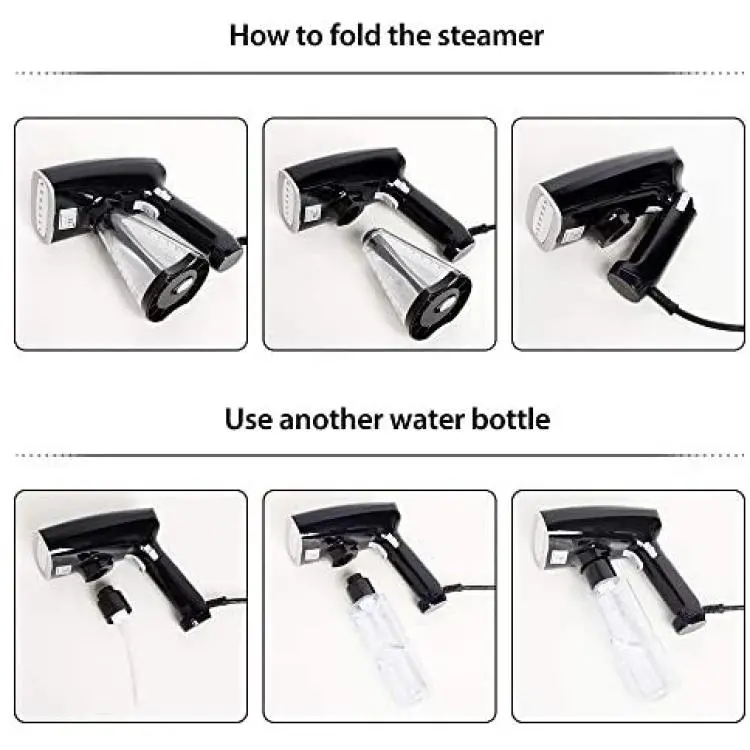 How to fold the steamer

Use another water bottle