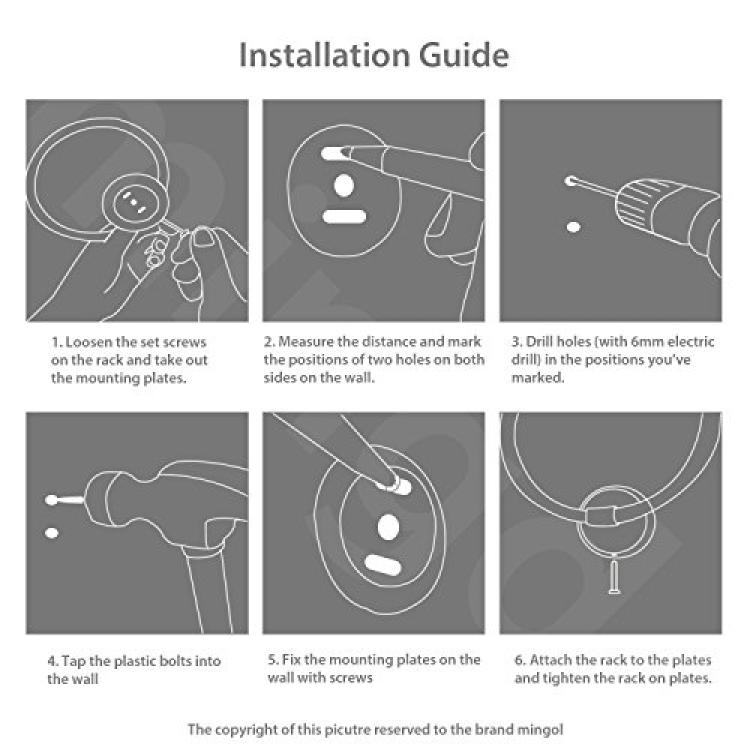 Installation Guide

1. Loosen the set screws on the rack and take out the mounting plates.

2. Measure the distance and mark the positions of two holes on both sides on the wall.

3. Drill holes (with 6mm electric drill) in the positions you've marked.

4. Tap the plastic bolts into the wall

5. Fix the mounting plates on the wall with screws

6. Attach the rack to the plates and tighten the rack on plates.

The copyright of this picutre reserved to the brand mingol