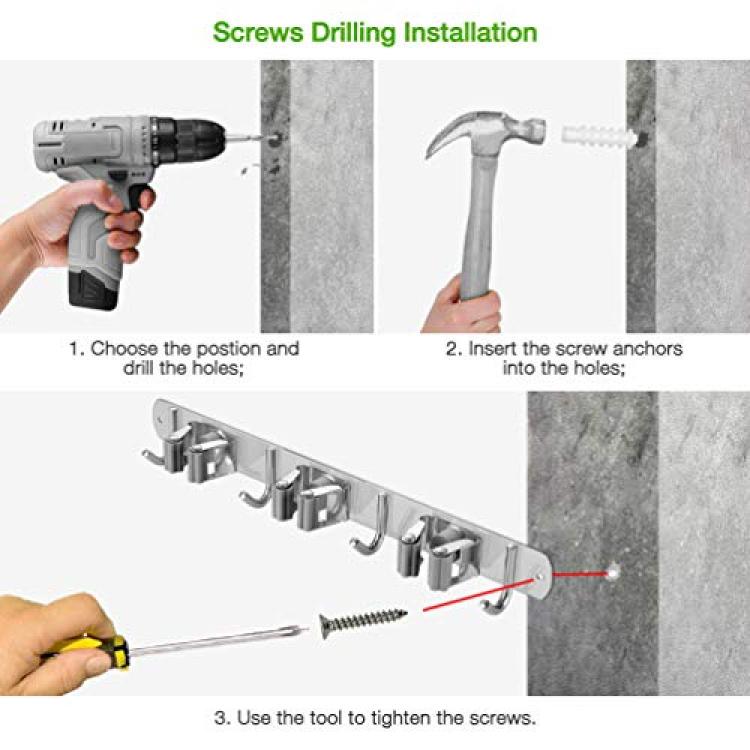 Screws Drilling Installation

1. Choose the postion and drill the holes;

2. Insert the screw anchors into the holes;

3. Use the tool to tighten the screws.