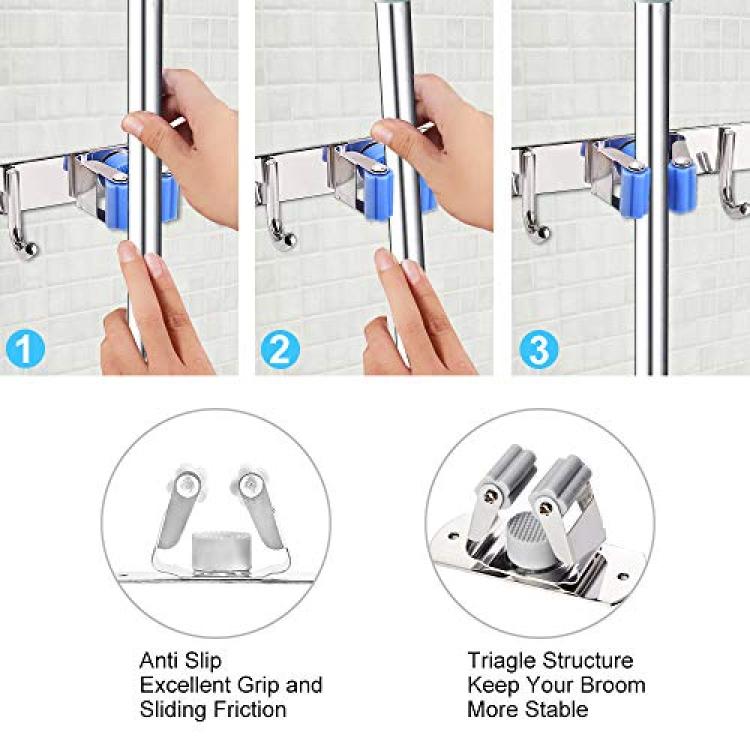 1

2

3

Anti Slip
Excellent Grip and
Sliding Friction

Triagle Structure
Keep Your Broom
More Stable