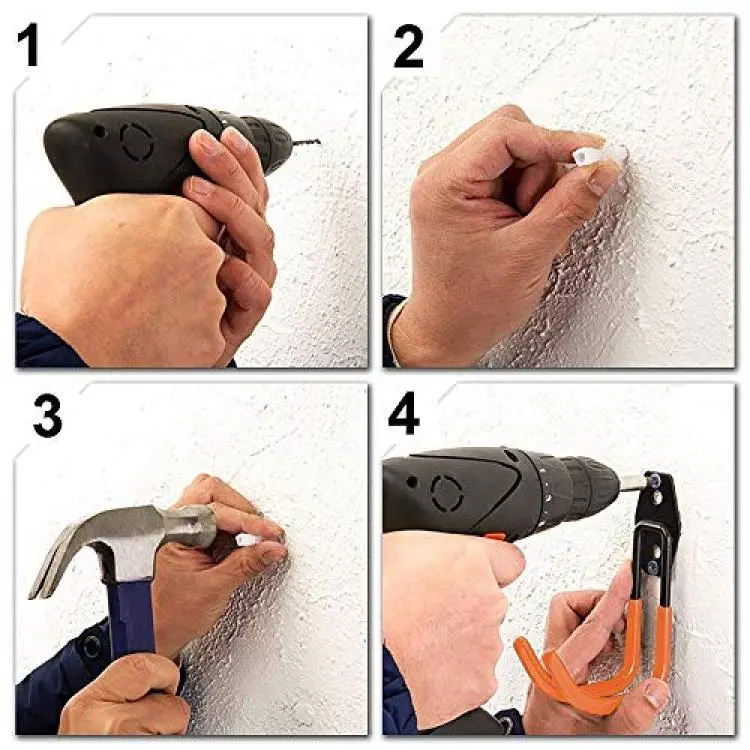 1

2

3

4