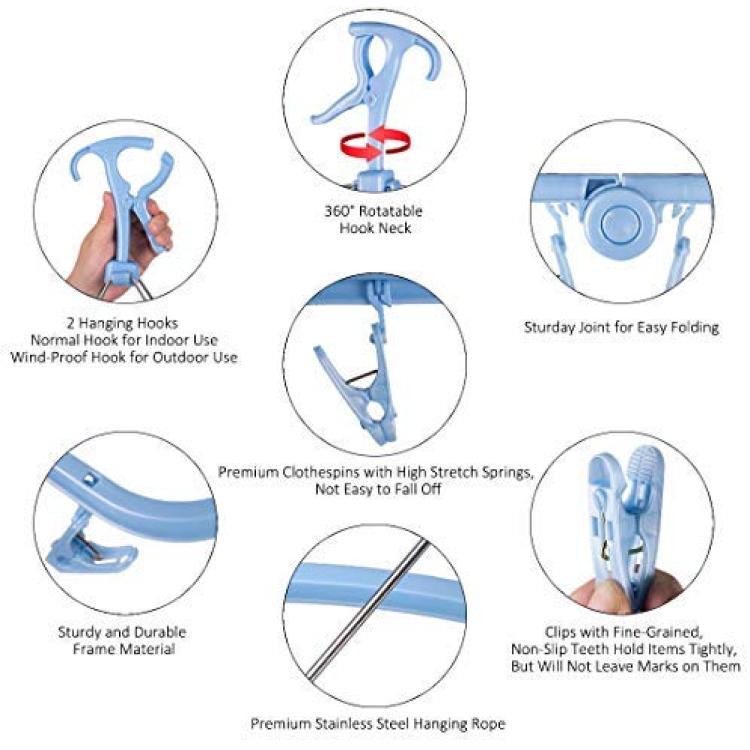 360° Rotatable
Hook Neck

2 Hanging Hooks
Normal Hook for Indoor Use
Wind-Proof Hook for Outdoor Use

Sturday Joint for Easy Folding

Premium Clothespins with High Stretch Springs,
Not Easy to Fall Off

Sturdy and Durable
Frame Material

Clips with Fine-Grained,
Non-Slip Teeth Hold Items Tightly,
But Will Not Leave Marks on Them

Premium Stainless Steel Hanging Rope