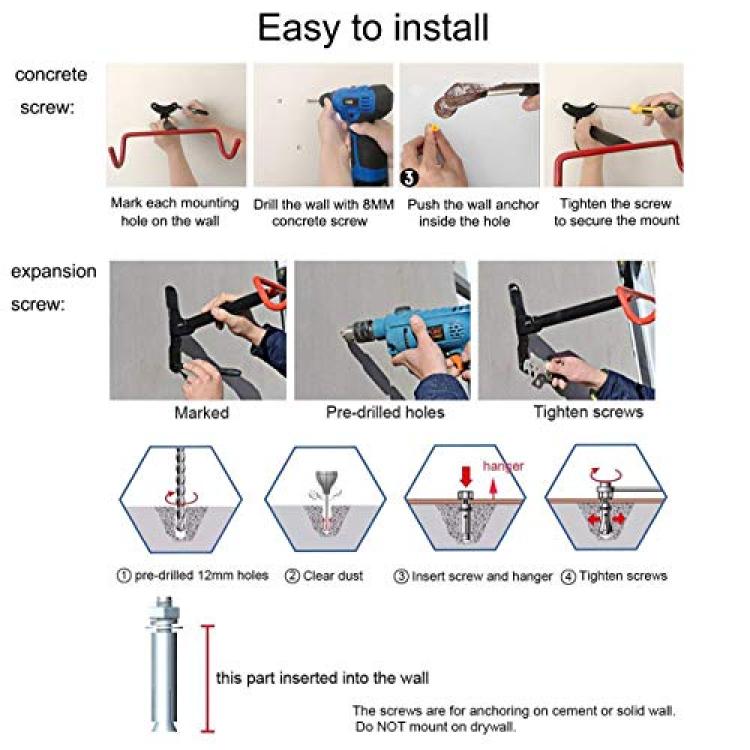 Easy to install

concrete screw:

3

Mark each mounting hole on the wall

Drill the wall with 8MM concrete screw

Push the wall anchor inside the hole

Tighten the screw to secure the mount

expansion screw:

Marked

Pre-drilled holes

Tighten screws

hanger

① pre-drilled 12mm holes

② Clear dust

③ Insert screw and hanger

④ Tighten screws

this part inserted into the wall

The screws are for anchoring on cement or solid wall.
Do NOT mount on drywall.