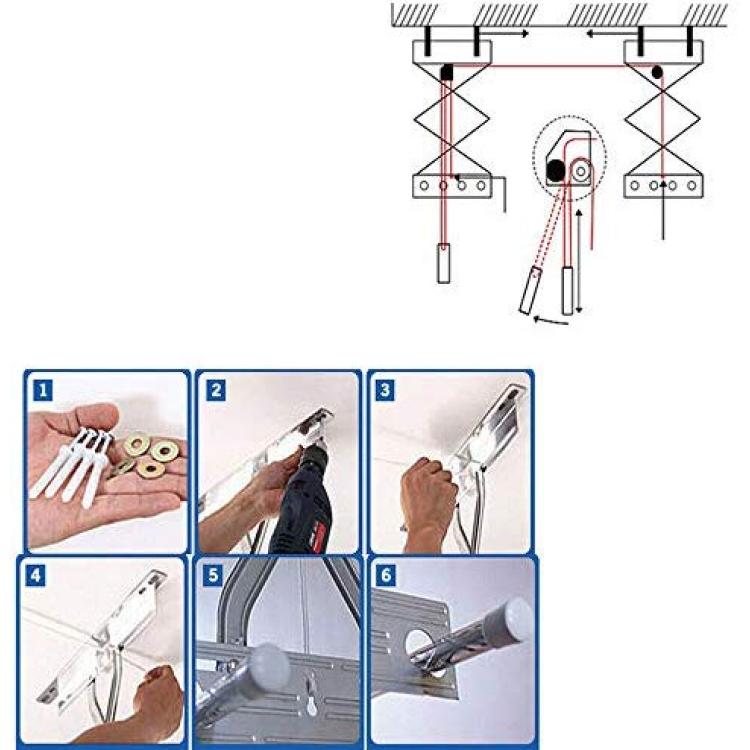 1

2

3

4

5

6