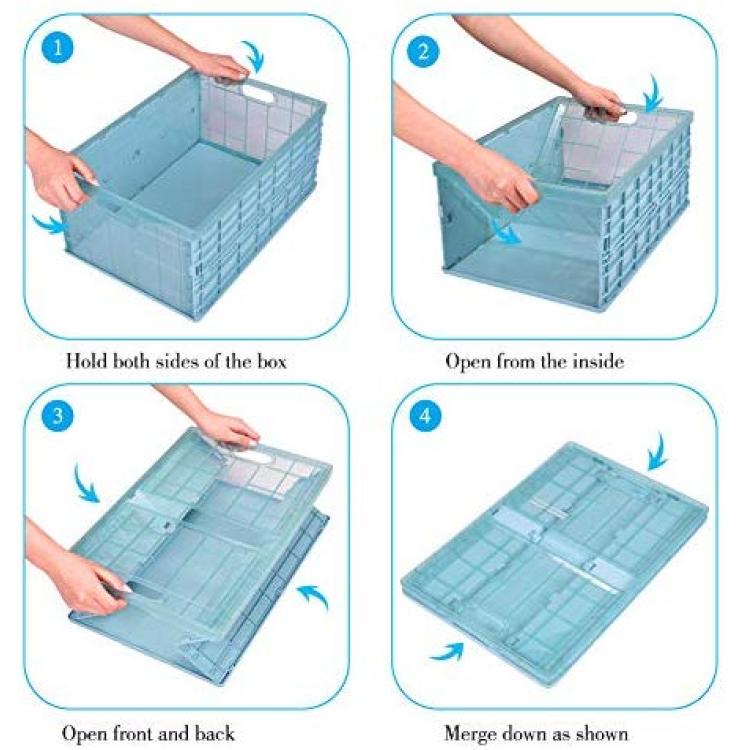 1

Hold both sides of the box

2

Open from the inside

3

Open front and back

4

Merge down as shown