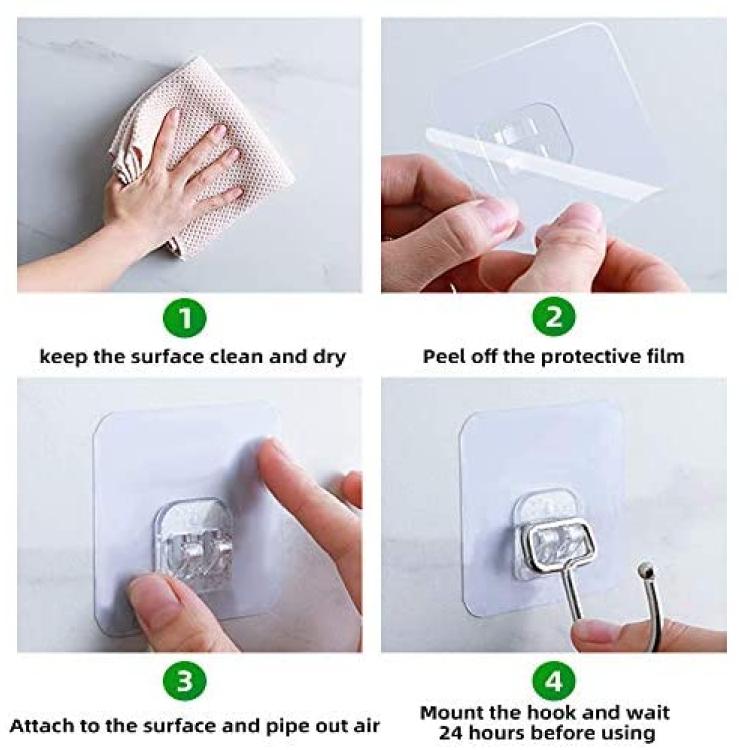 1
keep the surface clean and dry

2
Peel off the protective film

3
Attach to the surface and pipe out air

4
Mount the hook and wait 24 hours before using