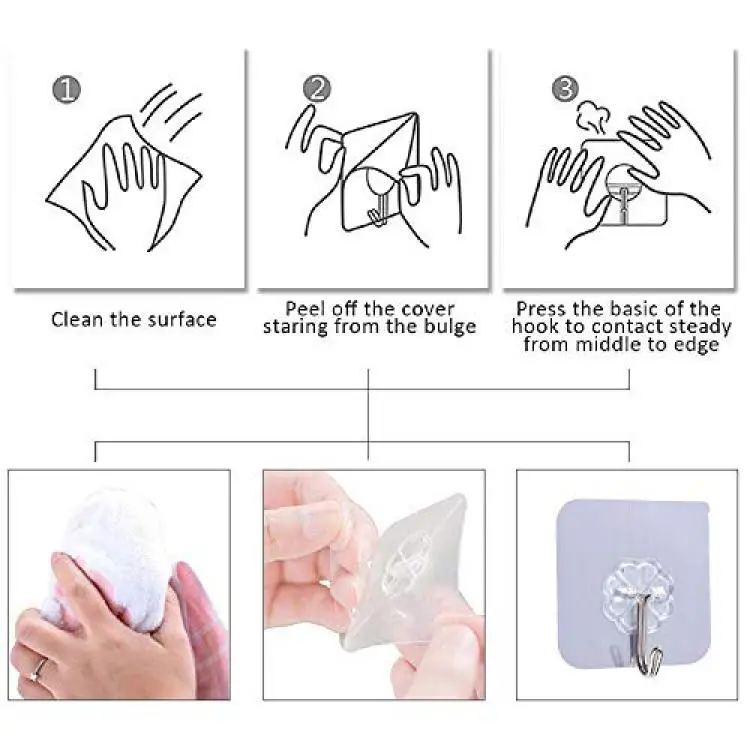 1
Clean the surface

2
Peel off the cover staring from the bulge

3
Press the basic of the hook to contact steady from middle to edge