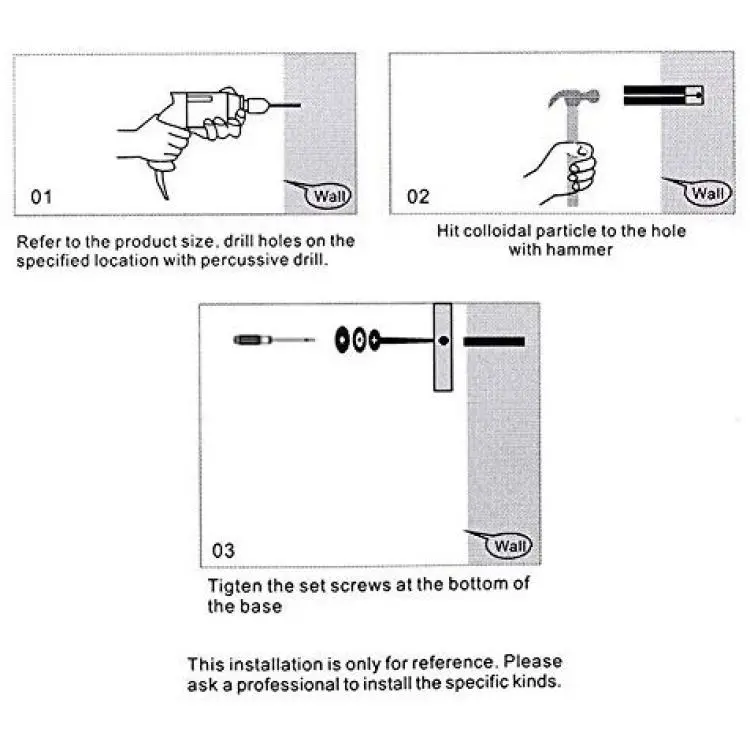 01

Wall

Refer to the product size, drill holes on the specified location with percussive drill.

02

Wall

Hit colloidal particle to the hole with hammer

03

Wall

Tigten the set screws at the bottom of the base

This installation is only for reference. Please ask a professional to install the specific kinds.