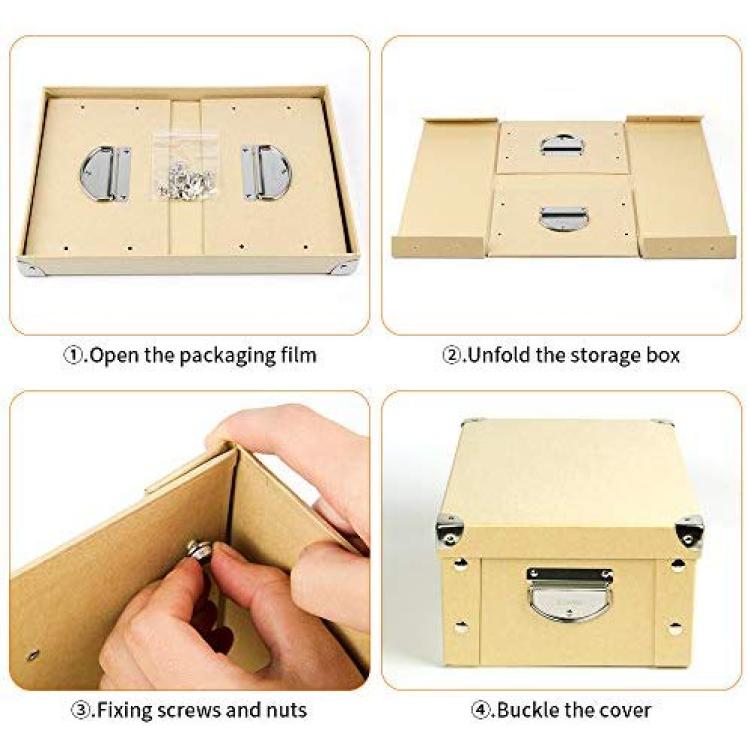 ①.Open the packaging film

②.Unfold the storage box

③.Fixing screws and nuts

④.Buckle the cover