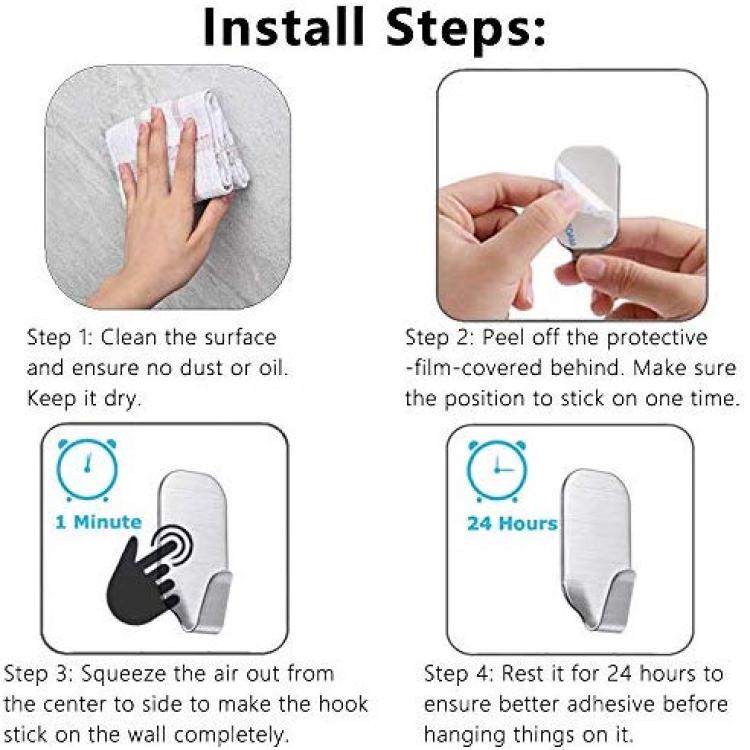 Install Steps:

Step 1: Clean the surface and ensure no dust or oil. Keep it dry.

Step 2: Peel off the protective -film-covered behind. Make sure the position to stick on one time.

1 Minute

Step 3: Squeeze the air out from the center to side to make the hook stick on the wall completely.

24 Hours

Step 4: Rest it for 24 hours to ensure better adhesive before hanging things on it.