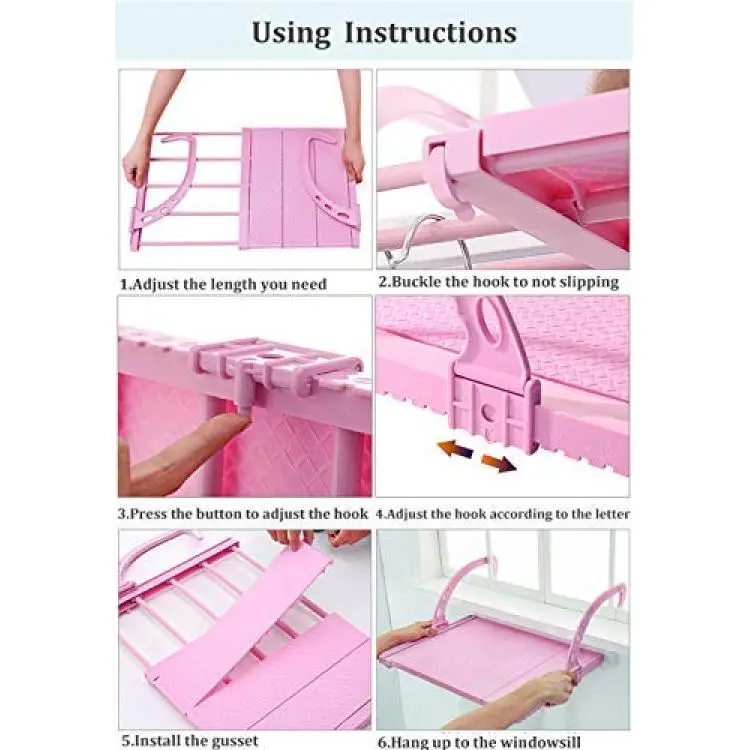 Using Instructions

1.Adjust the length you need

2.Buckle the hook to not slipping

3.Press the button to adjust the hook

4.Adjust the hook according to the letter

5.Install the gusset

6.Hang up to the windowsill