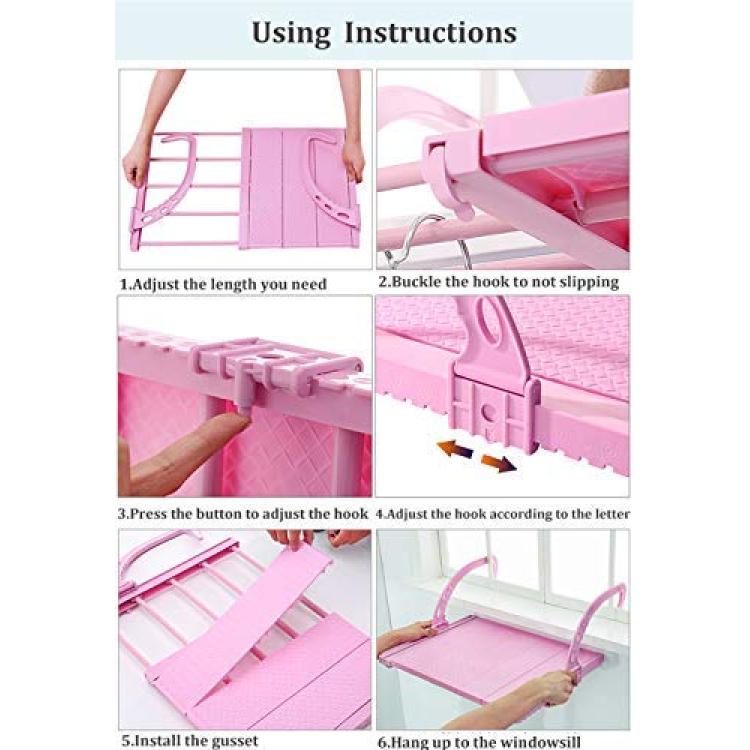 Using Instructions

1.Adjust the length you need

2.Buckle the hook to not slipping

3.Press the button to adjust the hook

4.Adjust the hook according to the letter

5.Install the gusset

6.Hang up to the windowsill