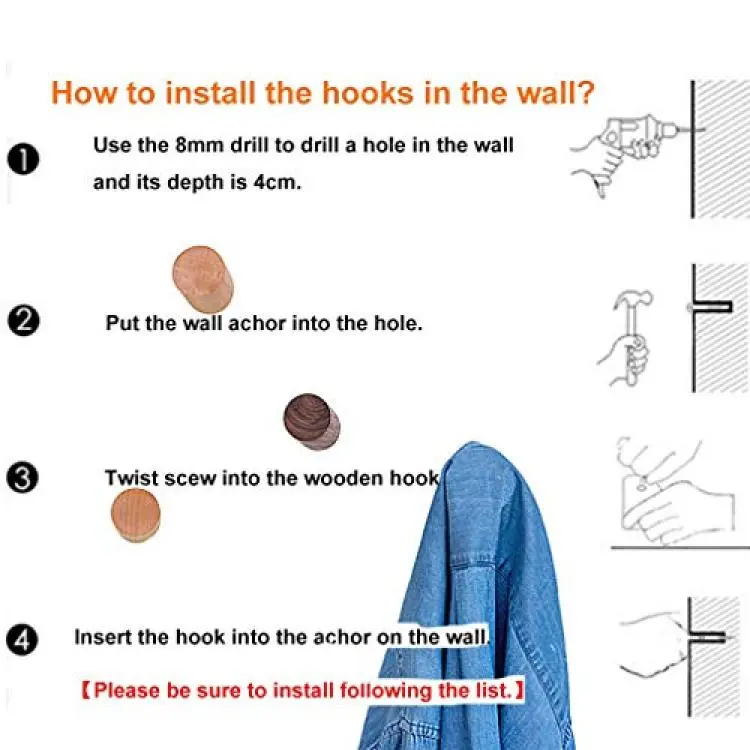 How to install the hooks in the wall?

❶ Use the 8mm drill to drill a hole in the wall and its depth is 4cm.

❷ Put the wall achor into the hole.

❸ Twist scew into the wooden hook

❹ Insert the hook into the achor on the wall.

【Please be sure to install following the list.】