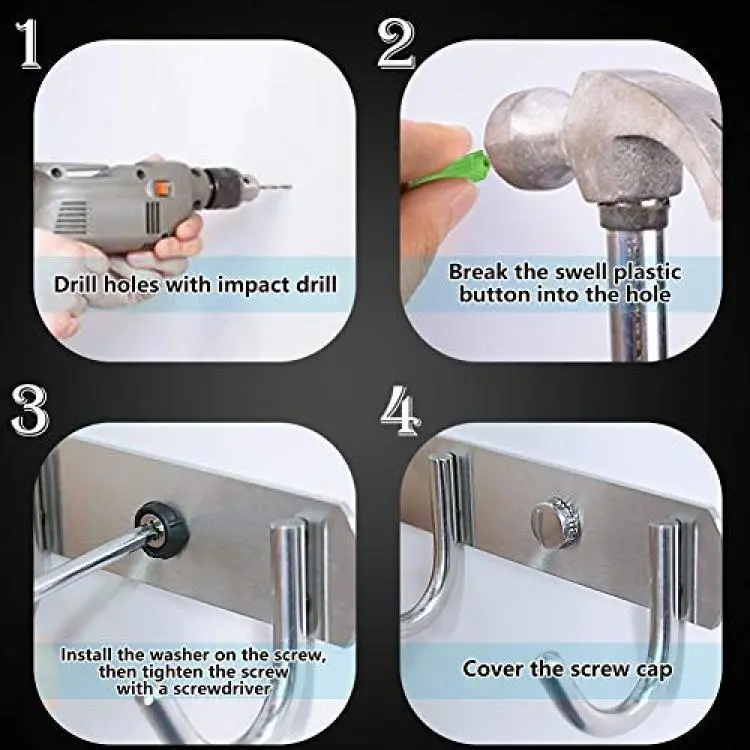 1

Drill holes with impact drill

2

Break the swell plastic button into the hole

3

Install the washer on the screw, then tighten the screw with a screwdriver

4

Cover the screw cap