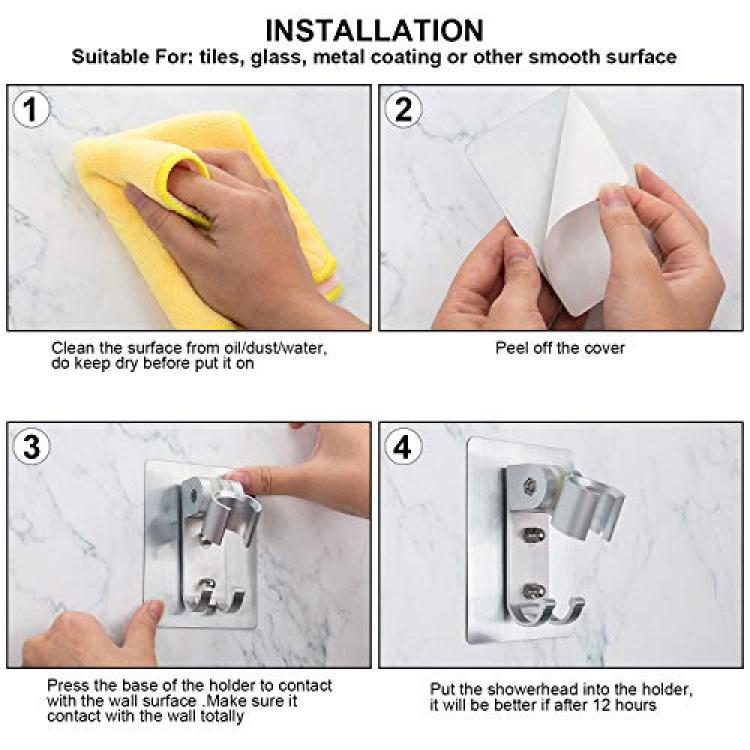 INSTALLATION
Suitable For: tiles, glass, metal coating or other smooth surface

1

Clean the surface from oil/dust/water, do keep dry before put it on

2

Peel off the cover

3

Press the base of the holder to contact with the wall surface .Make sure it contact with the wall totally

4

Put the showerhead into the holder, it will be better if after 12 hours