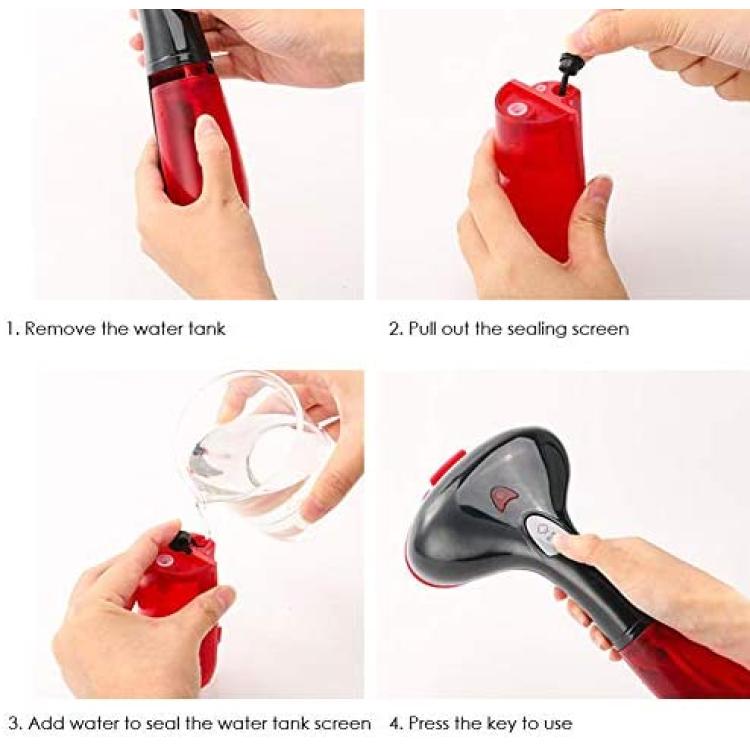 1. Remove the water tank

2. Pull out the sealing screen

3. Add water to seal the water tank screen

4. Press the key to use