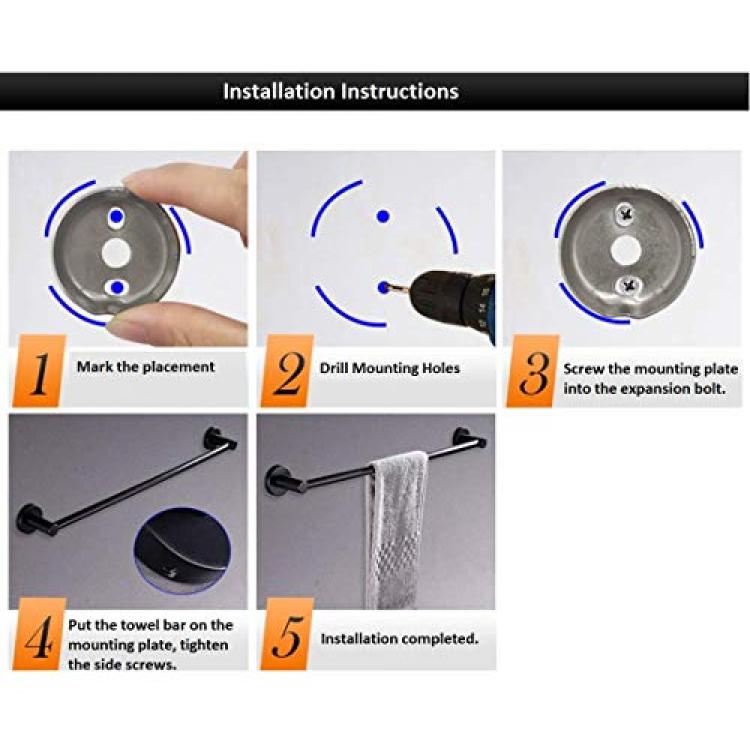 Installation Instructions

1 Mark the placement

2 Drill Mounting Holes

3 Screw the mounting plate into the expansion bolt.

4 Put the towel bar on the mounting plate, tighten the side screws.

5 Installation completed.