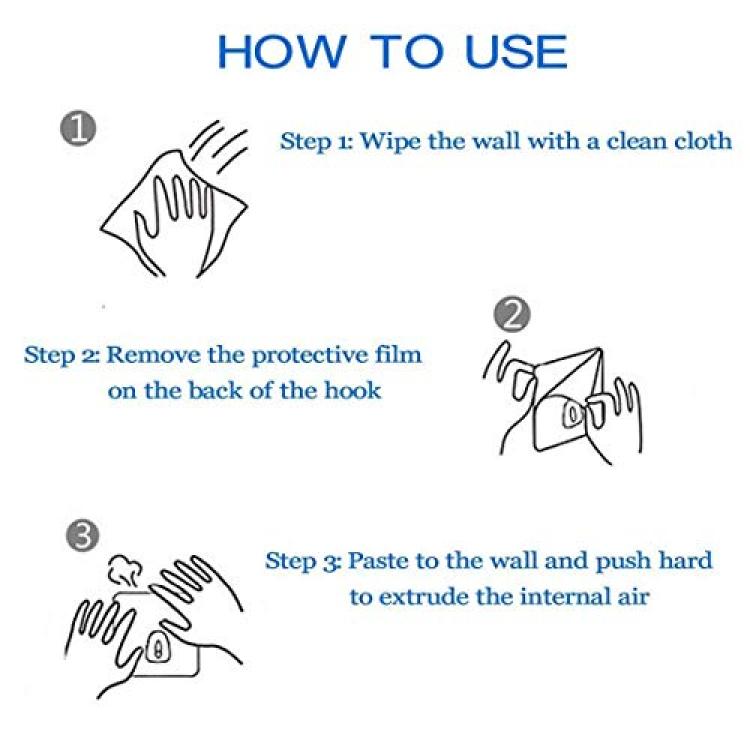 HOW TO USE

①

Step 1: Wipe the wall with a clean cloth

②

Step 2: Remove the protective film on the back of the hook

③

Step 3: Paste to the wall and push hard to extrude the internal air