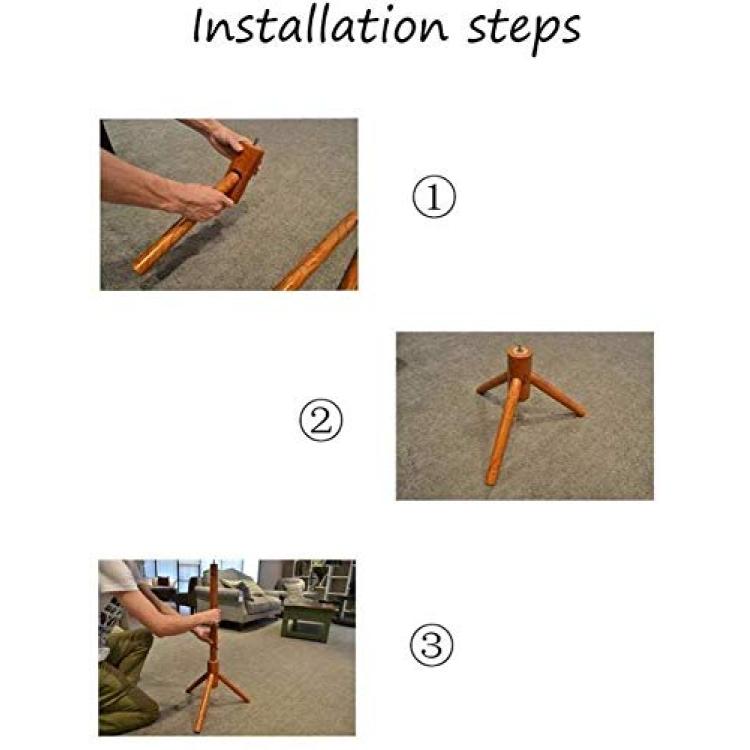 Installation steps

①

②

③