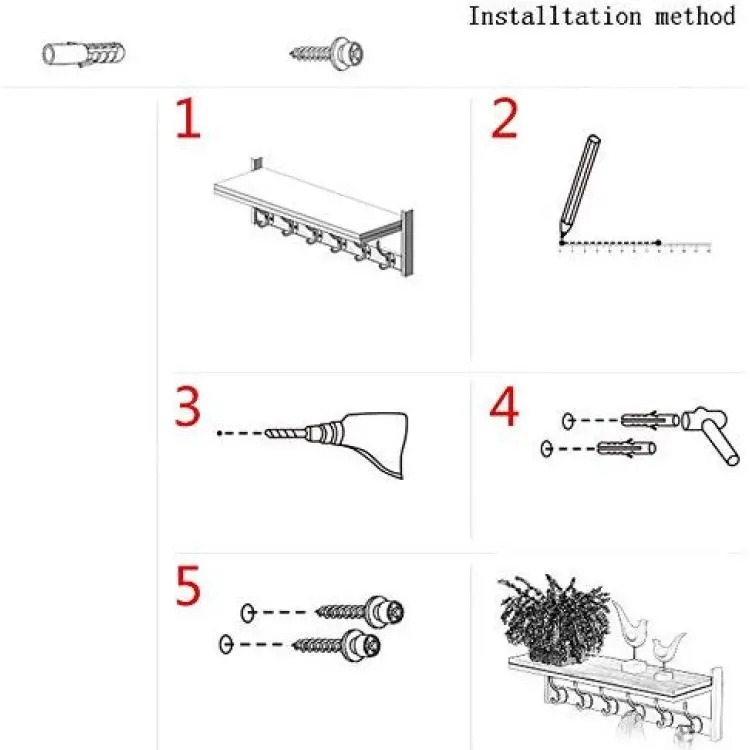 Installtation method

1

2

3

4

5