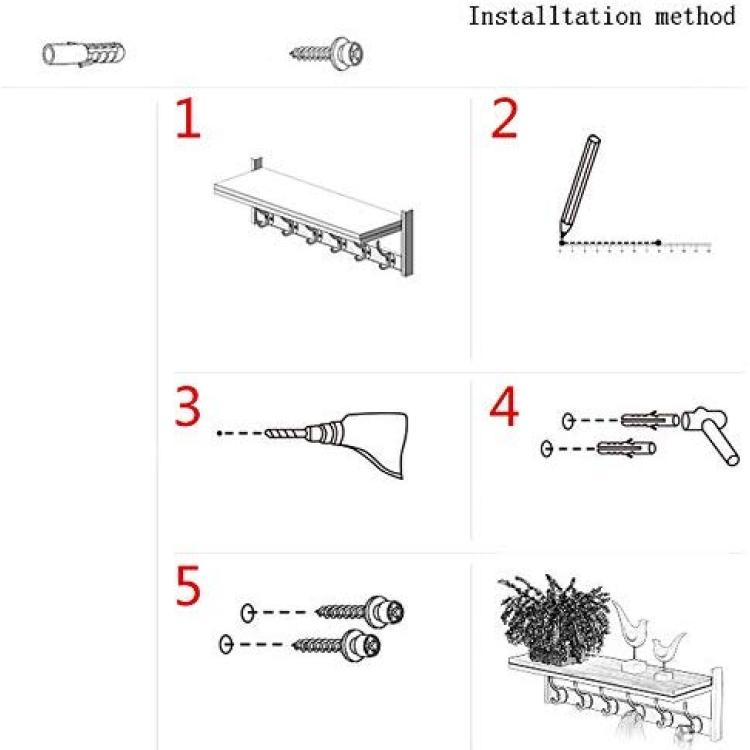 Installtation method

1

2

3

4

5