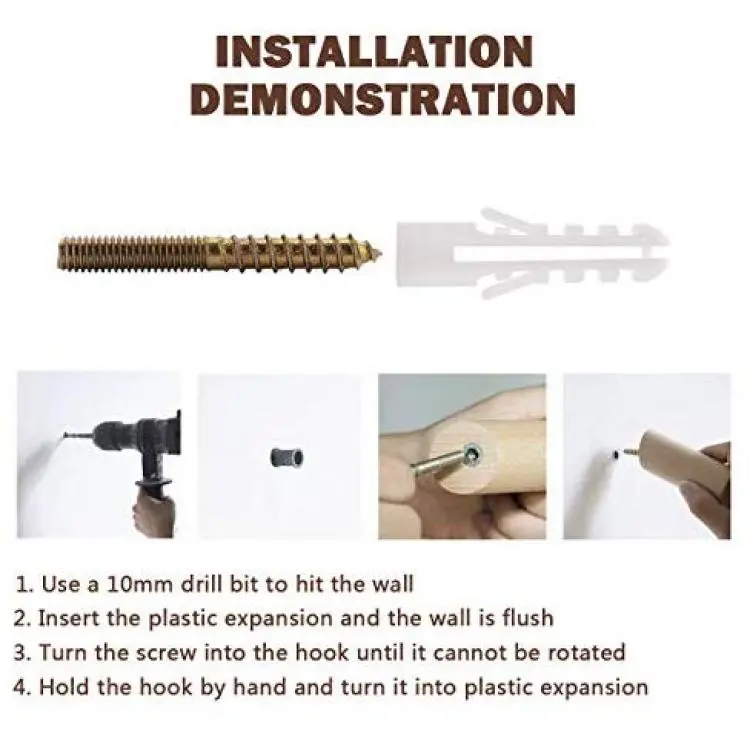 INSTALLATION DEMONSTRATION

1. Use a 10mm drill bit to hit the wall
2. Insert the plastic expansion and the wall is flush
3. Turn the screw into the hook until it cannot be rotated
4. Hold the hook by hand and turn it into plastic expansion