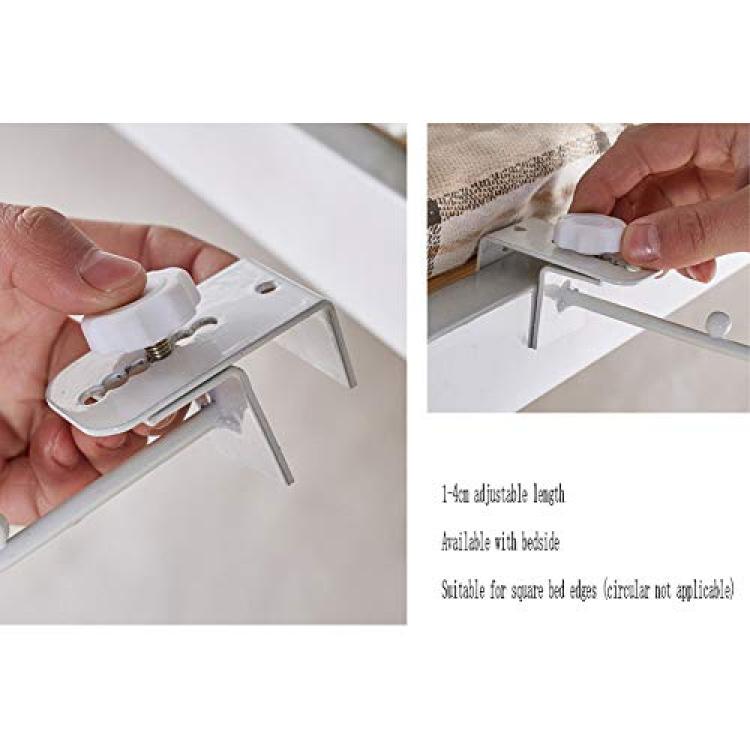 1-4cm adjustable length

Available with bedside

Suitable for square bed edges (circular not applicable)